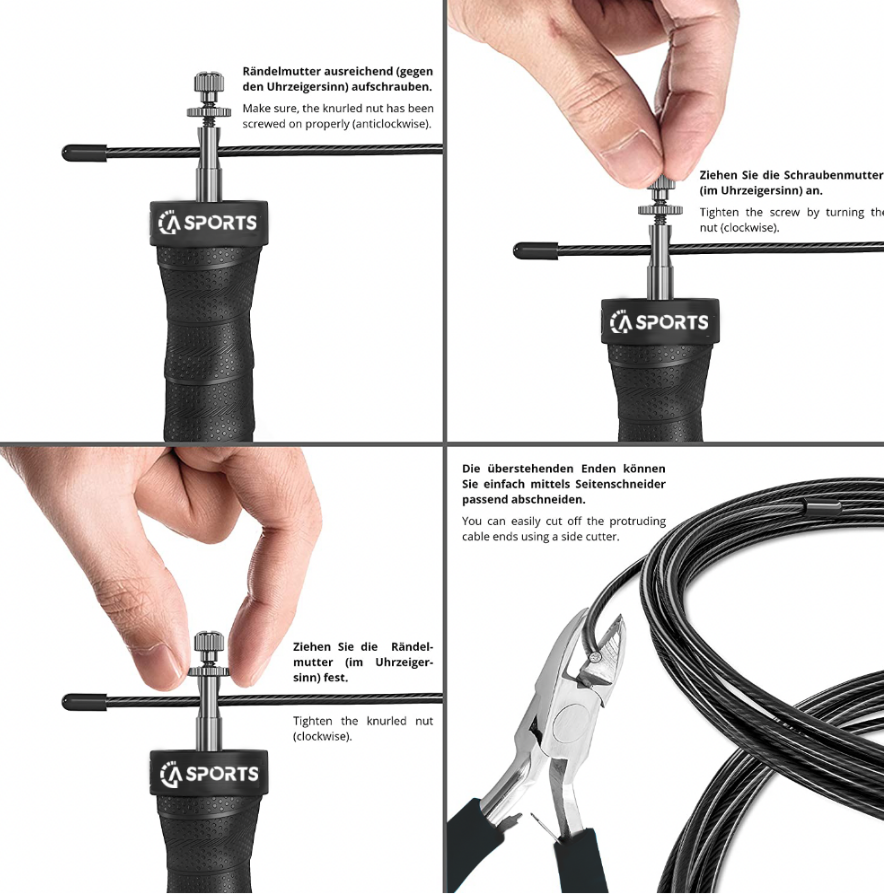 Rändelmutter ausreichend (gegen den Uhrzeigersinn) aufschrauben.

Make sure, the knurled nut has been screwed on properly (anticlockwise).

A SPORTS

Ziehen Sie die Schraubenmutter (im Uhrzeigersinn) an.

Tighten the screw by turning the nut (clockwise).

A SPORTS

Ziehen Sie die Rändelmutter (im Uhrzeigersinn) fest.

Tighten the knurled nut (clockwise).

A SPORTS

Die überstehenden Enden können Sie einfach mittels Seitenschneider passend abschneiden.

You can easily cut off the protruding cable ends using a side cutter.